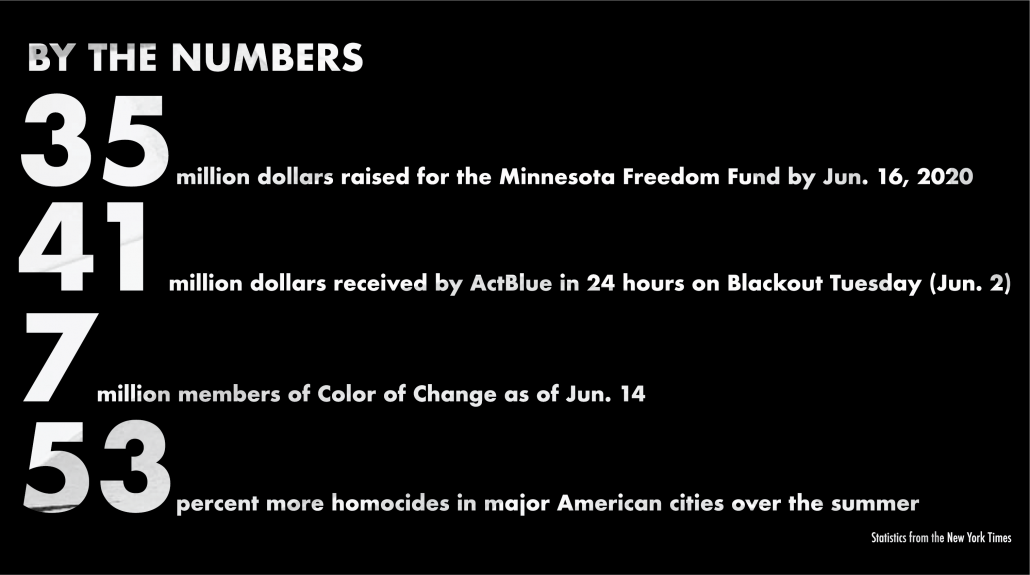 BY THE NUMBERS

35 million dollars raised for the Minnesota Freedom Fund by Jun. 16, 2020

41 million dollars received by ActBlue in 24 hours on Blackout Tuesday (Jun. 2)

7 million members of Color of Change as of Jun. 14

53 percent more homocides in major American cities over the summer

Statistics from the New York Times